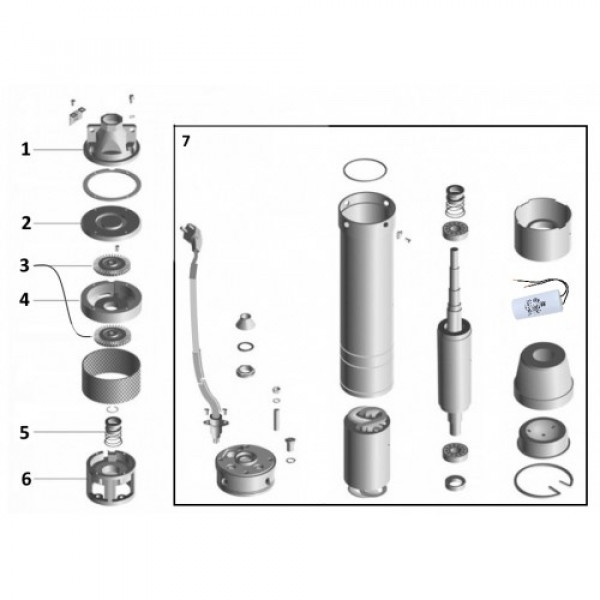 1
2
3
4
5
6
7